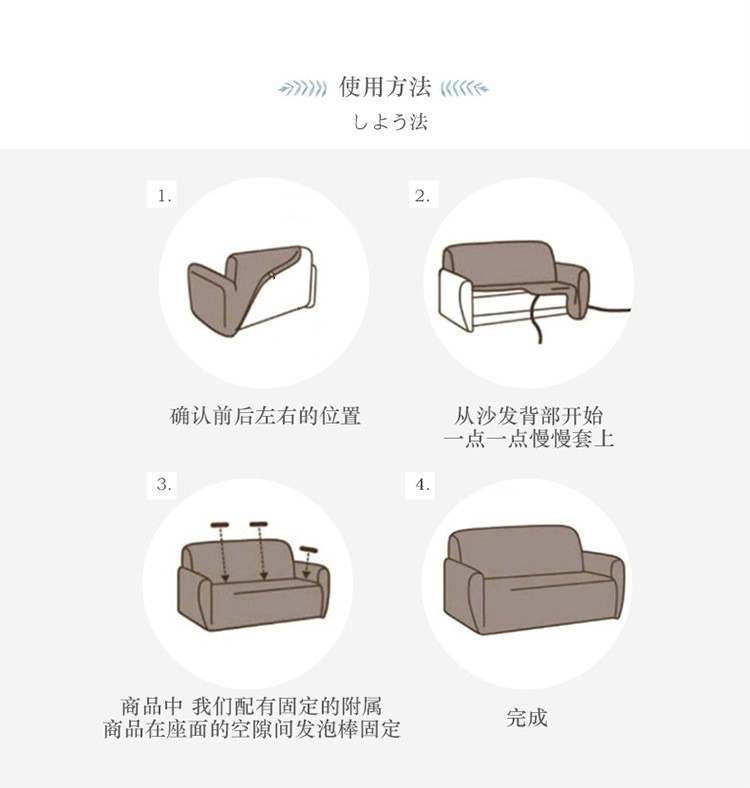 使用方法
しよう法

1.
确认前后左右的位置

2.
从沙发背部开始
一点一点慢慢套上

3.
商品中 我们配有固定的附属
商品在座面的空隙间发泡棒固定

4.
完成