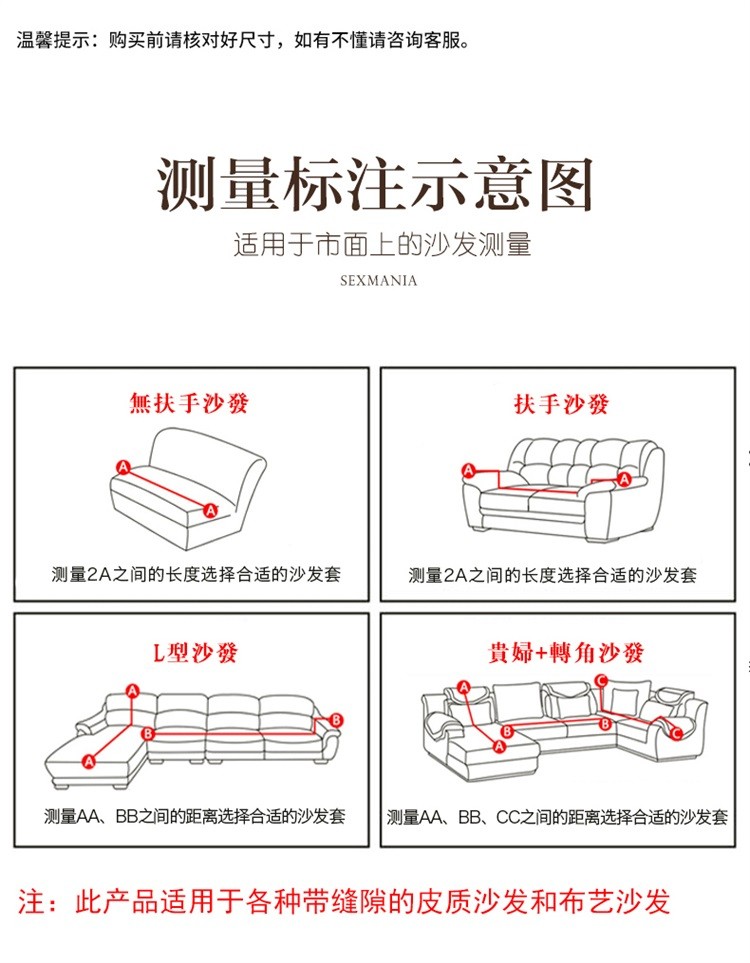 温馨提示：购买前请核对好尺寸，如有不懂请咨询客服。

测量标注示意图

适用于市面上的沙发测量

SEXMANIA

無扶手沙發

A

A

测量2A之间的长度选择合适的沙发套

扶手沙發

A

A

测量2A之间的长度选择合适的沙发套

L型沙發

A

B

B

A

测量AA、BB之间的距离选择合适的沙发套

貴婦+轉角沙發

A

C

B

B

A

C

测量AA、BB、CC之间的距离选择合适的沙发套

注：此产品适用于各种带缝隙的皮质沙发和布艺沙发